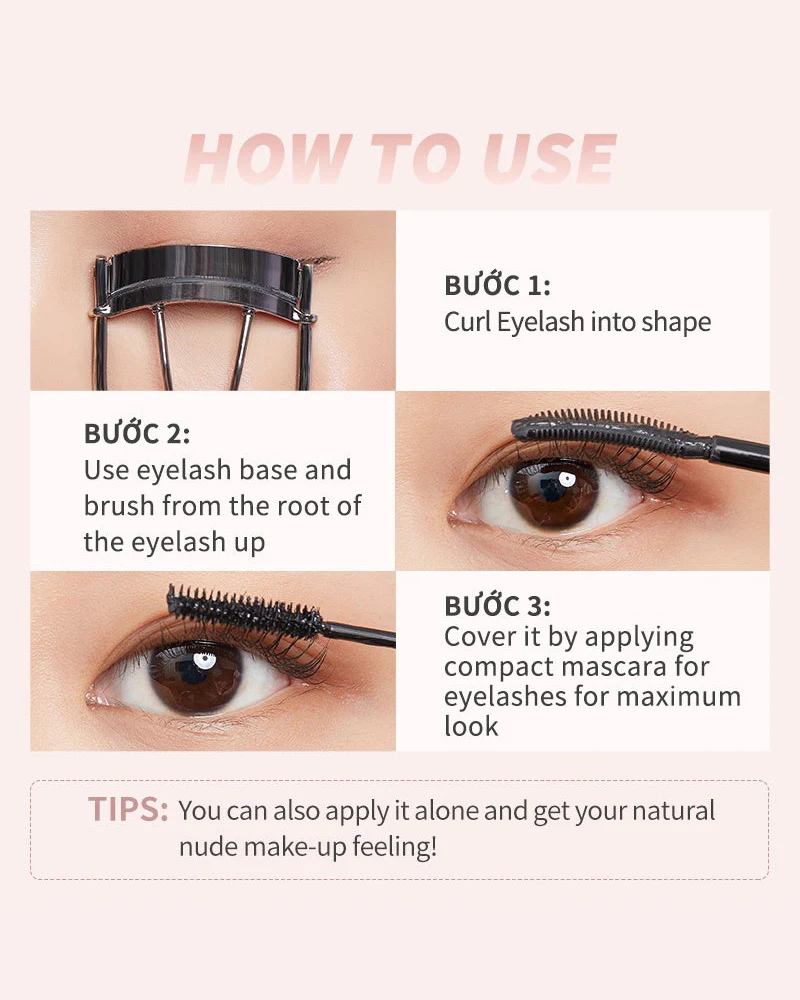 HOW TO USE

BƯỚC 1:
Curl Eyelash into shape

BƯỚC 2:
Use eyelash base and brush from the root of the eyelash up

BƯỚC 3:
Cover it by applying compact mascara for eyelashes for maximum look

TIPS: You can also apply it alone and get your natural nude make-up feeling!