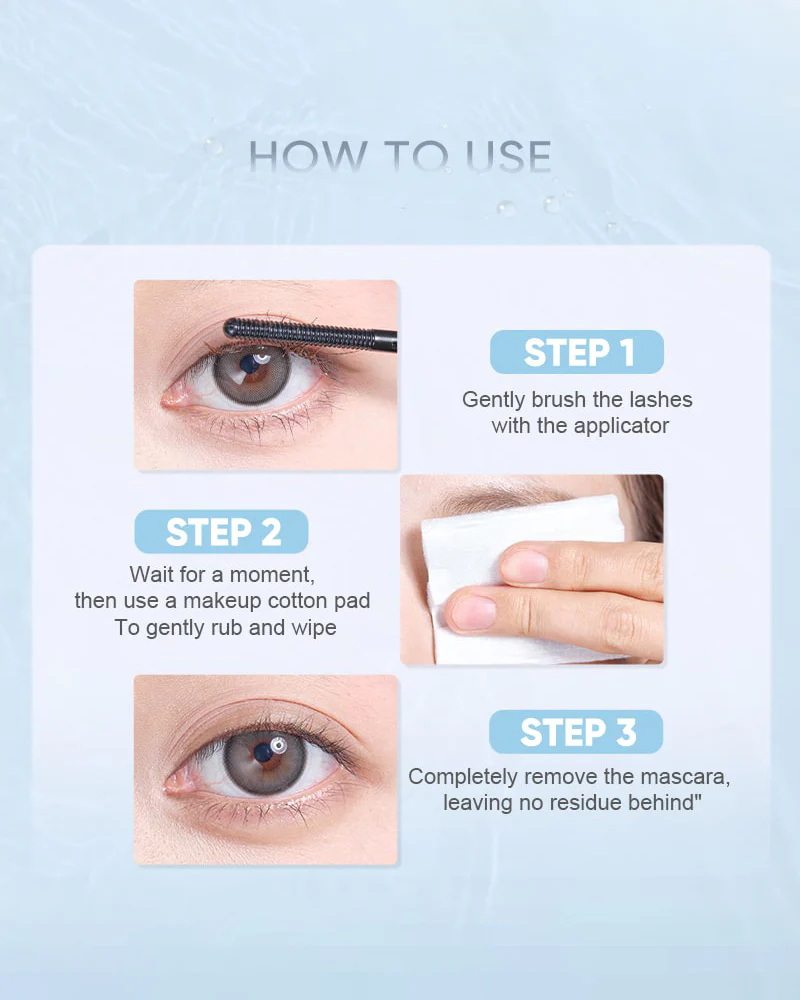 HOW TO USE

STEP 1

Gently brush the lashes with the applicator

STEP 2

Wait for a moment, then use a makeup cotton pad To gently rub and wipe

STEP 3

Completely remove the mascara, leaving no residue behind"