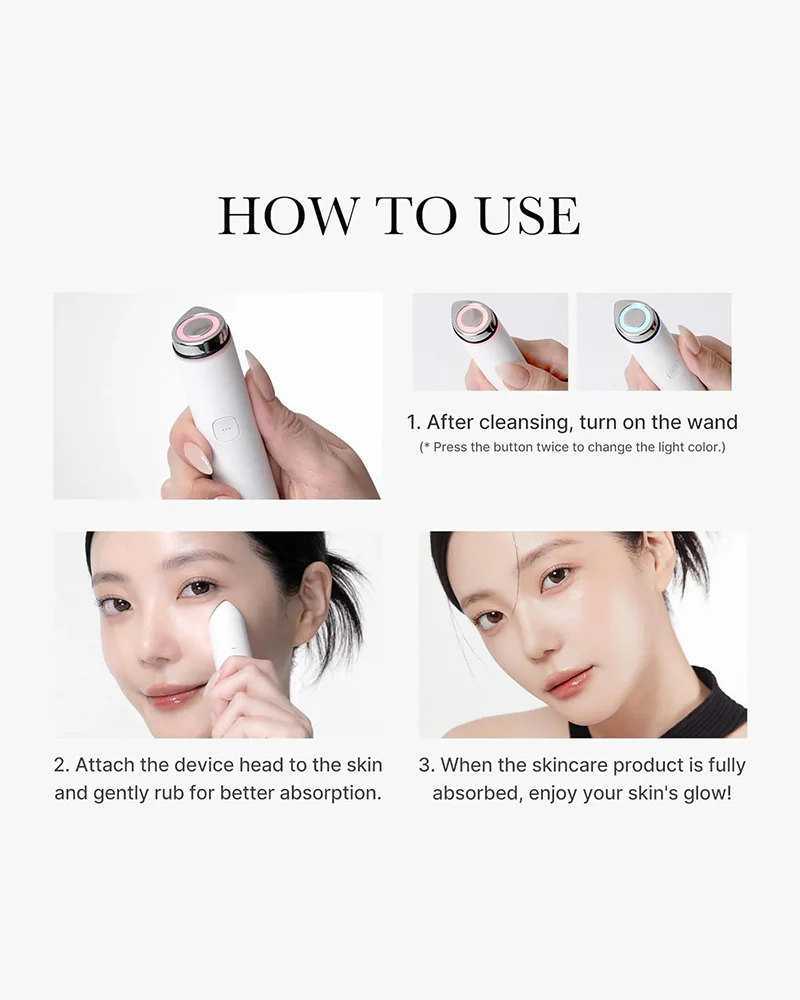 HOW TO USE

1. After cleansing, turn on the wand
(* Press the button twice to change the light color.)

2. Attach the device head to the skin and gently rub for better absorption.

3. When the skincare product is fully absorbed, enjoy your skin's glow!