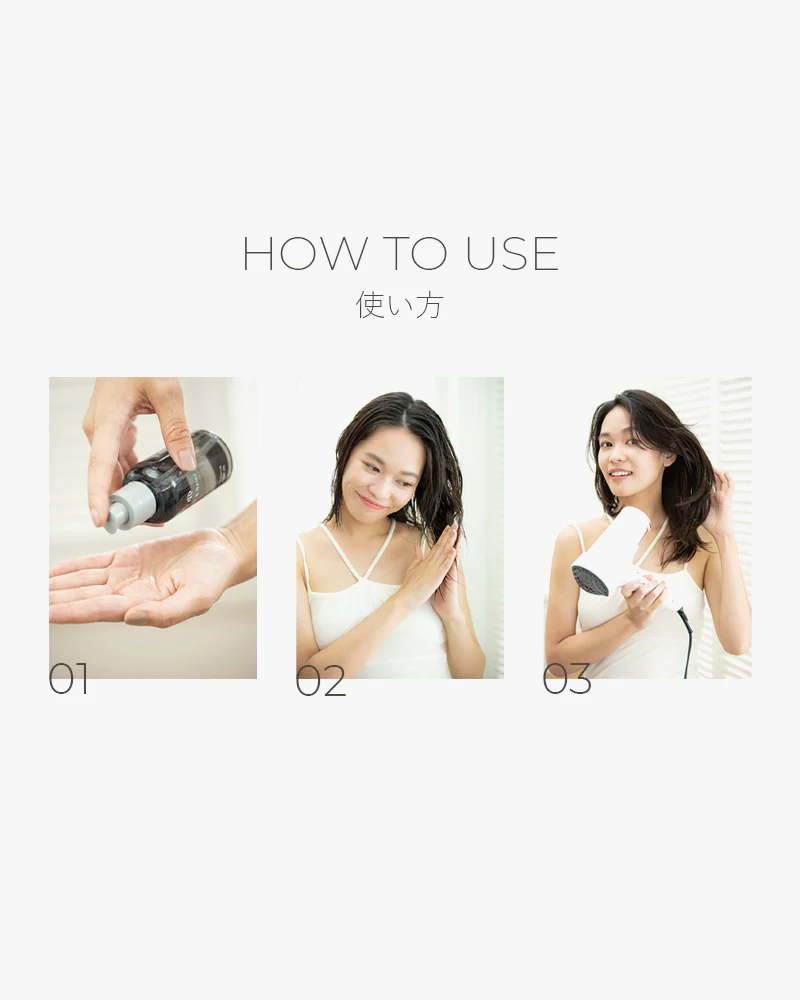 HOW TO USE
使い方

01

02

03